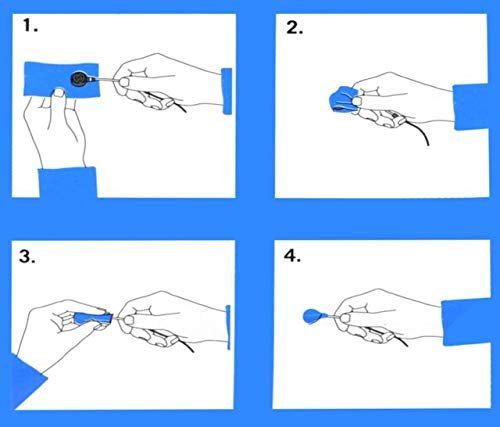 1.

2.

3.

4.