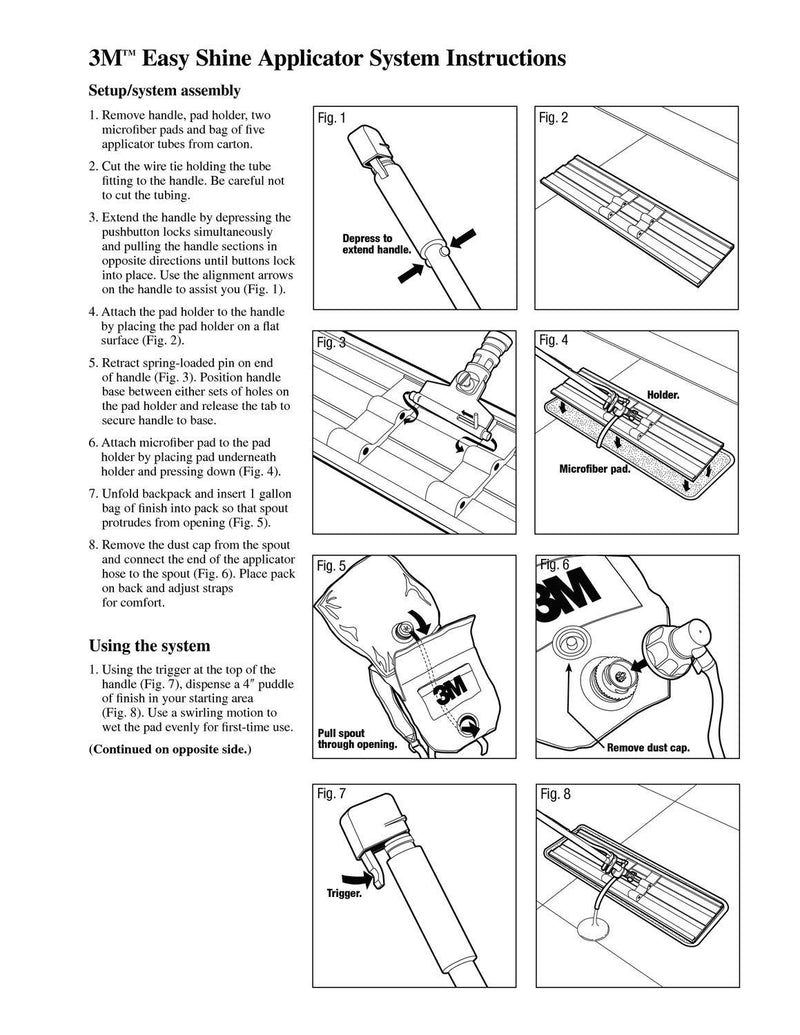 3M™ Easy Shine Applicator System Instructions

Setup/system assembly

1. Remove handle, pad holder, two microfiber pads and bag of five applicator tubes from carton.

2. Cut the wire tie holding the tube fitting to the handle. Be careful not to cut the tubing.

3. Extend the handle by depressing the pushbutton locks simultaneously and pulling the handle sections in opposite directions until buttons lock into place. Use the alignment arrows on the handle to assist you (Fig. 1).

4. Attach the pad holder to the handle by placing the pad holder on a flat surface (Fig. 2).

5. Retract spring-loaded pin on end of handle (Fig. 3). Position handle base between either sets of holes on the pad holder and release the tab to secure handle to base.

6. Attach microfiber pad to the pad holder by placing pad underneath holder and pressing down (Fig. 4).

7. Unfold backpack and insert 1 gallon bag of finish into pack so that spout protrudes from opening (Fig. 5).

8. Remove the dust cap from the spout and connect the end of the applicator hose to the spout (Fig. 6). Place pack on back and adjust straps for comfort.

Using the system

1. Using the trigger at the top of the handle (Fig. 7), dispense a 4″ puddle of finish in your starting area (Fig. 8). Use a swirling motion to wet the pad evenly for first-time use.

(Continued on opposite side.)

Fig. 1
Depress to extend handle.

Fig. 2

Fig. 3

Fig. 4
Holder.
Microfiber pad.

Fig. 5
3M
Pull spout through opening.

Fig. 6
3M
Remove dust cap.

Fig. 7
Trigger.

Fig. 8