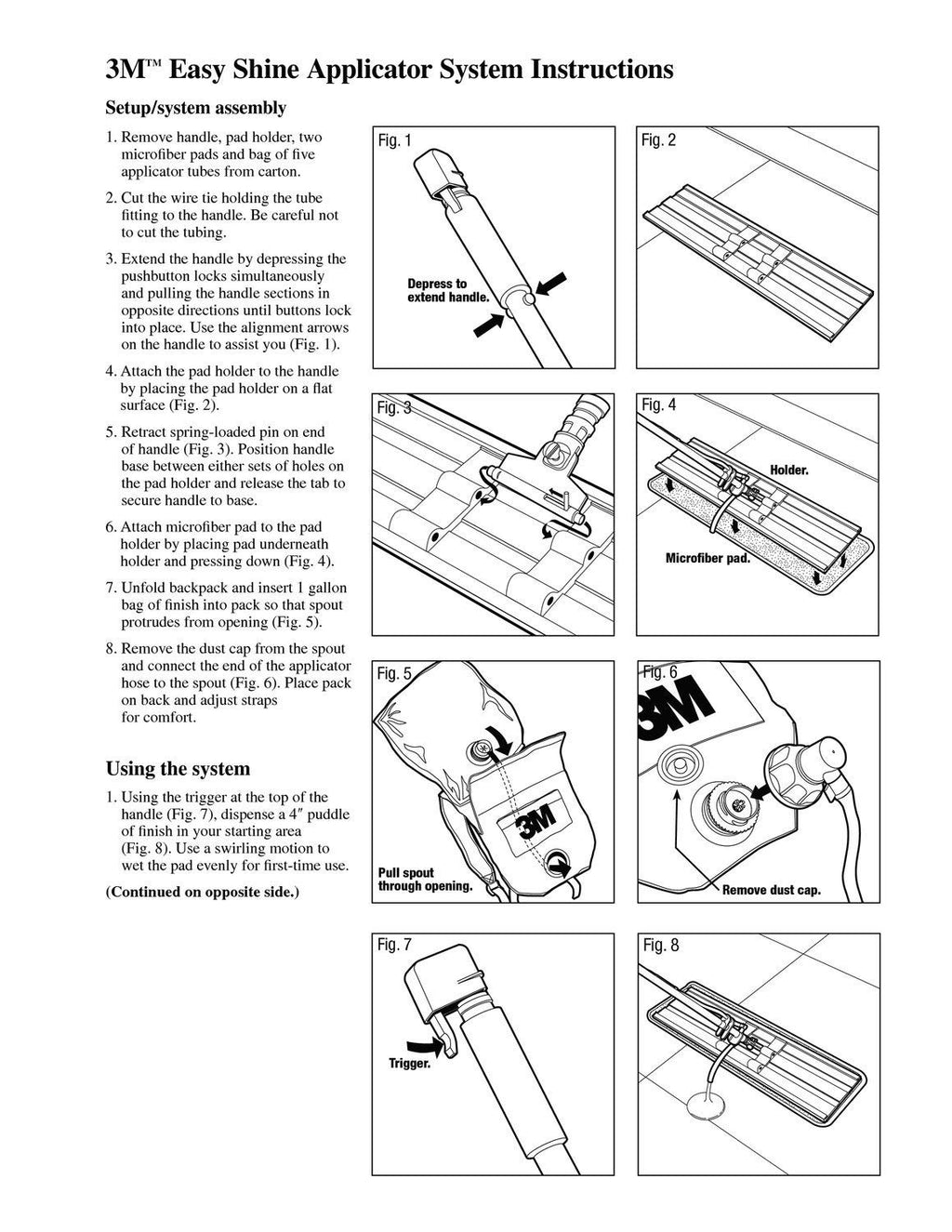 3M™ Easy Shine Applicator System Instructions

Setup/system assembly

1. Remove handle, pad holder, two microfiber pads and bag of five applicator tubes from carton.

2. Cut the wire tie holding the tube fitting to the handle. Be careful not to cut the tubing.

3. Extend the handle by depressing the pushbutton locks simultaneously and pulling the handle sections in opposite directions until buttons lock into place. Use the alignment arrows on the handle to assist you (Fig. 1).

4. Attach the pad holder to the handle by placing the pad holder on a flat surface (Fig. 2).

5. Retract spring-loaded pin on end of handle (Fig. 3). Position handle base between either sets of holes on the pad holder and release the tab to secure handle to base.

6. Attach microfiber pad to the pad holder by placing pad underneath holder and pressing down (Fig. 4).

7. Unfold backpack and insert 1 gallon bag of finish into pack so that spout protrudes from opening (Fig. 5).

8. Remove the dust cap from the spout and connect the end of the applicator hose to the spout (Fig. 6). Place pack on back and adjust straps for comfort.

Using the system

1. Using the trigger at the top of the handle (Fig. 7), dispense a 4″ puddle of finish in your starting area (Fig. 8). Use a swirling motion to wet the pad evenly for first-time use.

(Continued on opposite side.)

Fig. 1
Depress to extend handle.

Fig. 2

Fig. 3

Fig. 4
Holder.
Microfiber pad.

Fig. 5
3M
Pull spout through opening.

Fig. 6
3M
Remove dust cap.

Fig. 7
Trigger.

Fig. 8